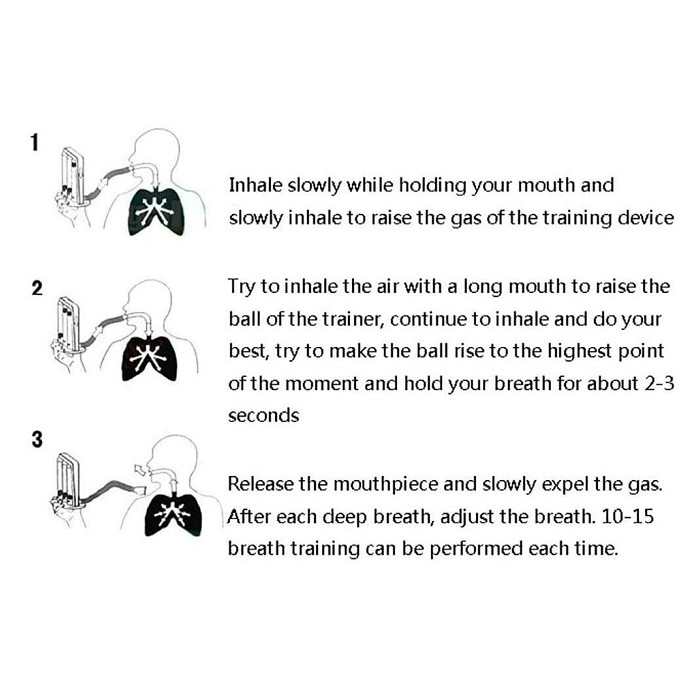 1

Inhale slowly while holding your mouth and slowly inhale to raise the gas of the training device

2

Try to inhale the air with a long mouth to raise the ball of the trainer, continue to inhale and do your best, try to make the ball rise to the highest point of the moment and hold your breath for about 2-3 seconds

3

Release the mouthpiece and slowly expel the gas. After each deep breath, adjust the breath. 10-15 breath training can be performed each time.